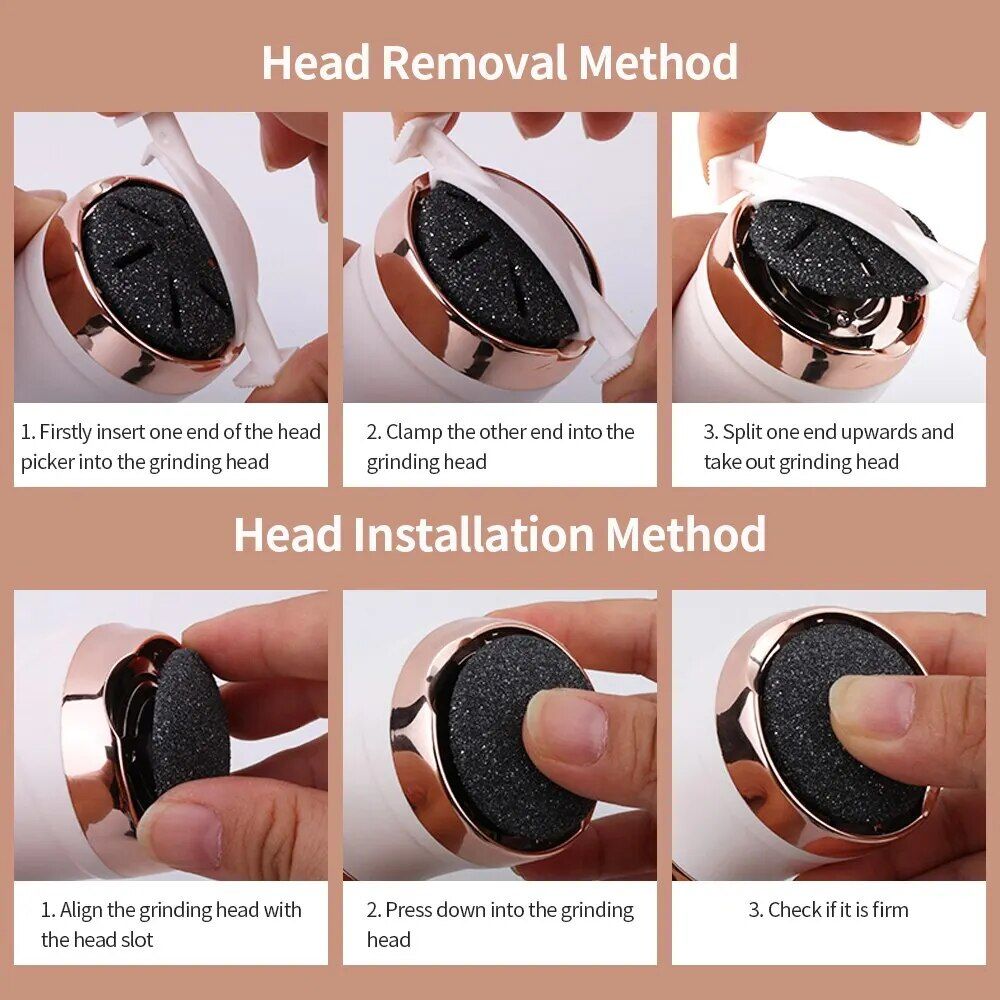 Head Removal Method

1. Firstly insert one end of the head picker into the grinding head

2. Clamp the other end into the grinding head

3. Split one end upwards and take out grinding head

Head Installation Method

1. Align the grinding head with the head slot

2. Press down into the grinding head

3. Check if it is firm