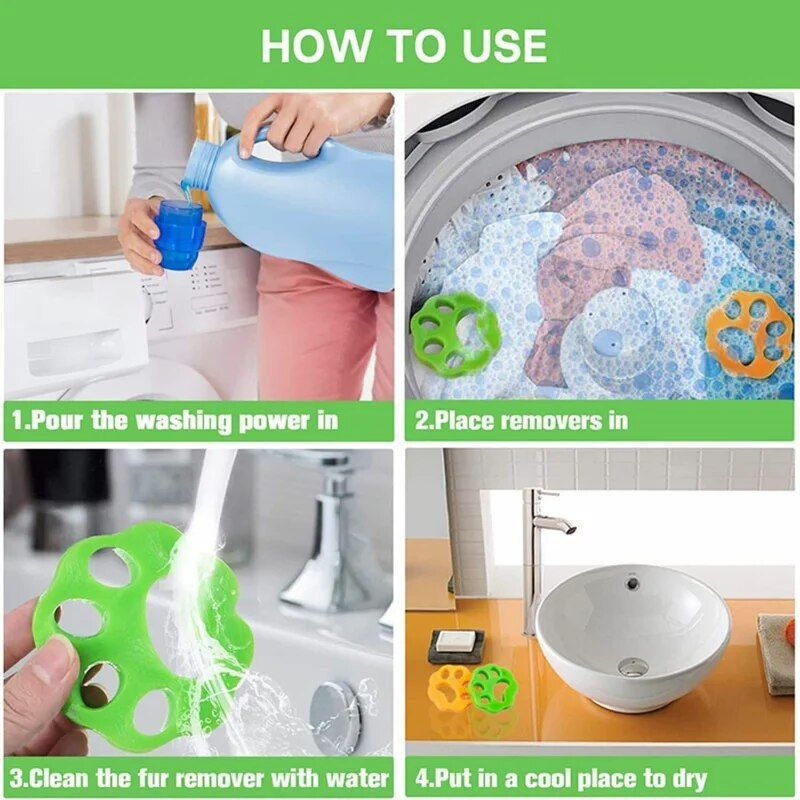 HOW TO USE

1.Pour the washing power in

2.Place removers in

3.Clean the fur remover with water

4.Put in a cool place to dry